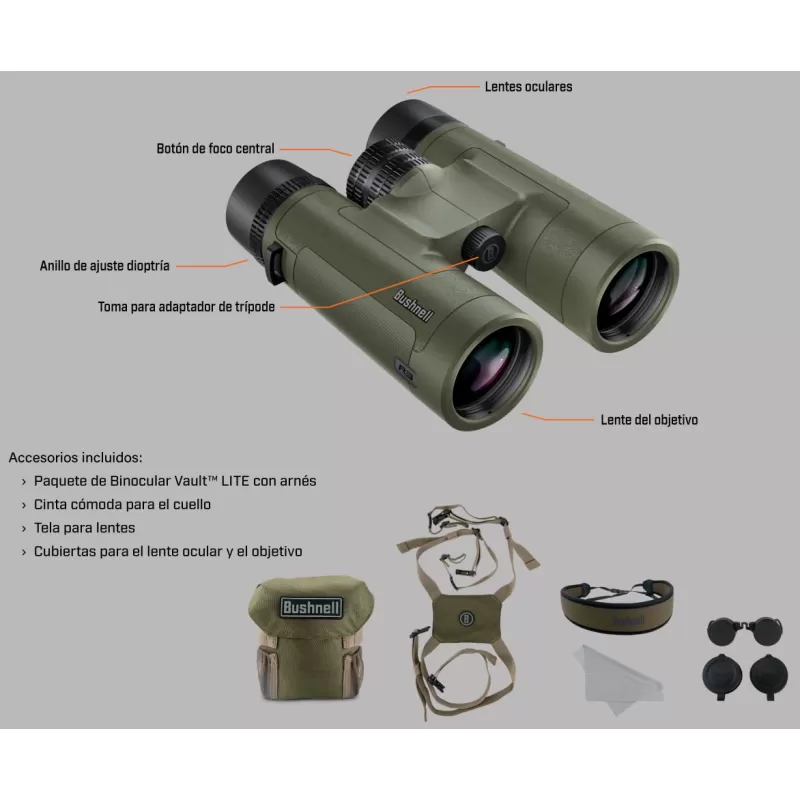 Lentes oculares

Botón de foco central

Anillo de ajuste dioptría

Toma para adaptador de trípode

Bushnell

R5

Lente del objetivo

Accesorios incluidos:

› Paquete de Binocular Vault™ LITE con arnés

› Cinta cómoda para el cuello

› Tela para lentes

› Cubiertas para el lente ocular y el objetivo

Bushnell

Bushnell