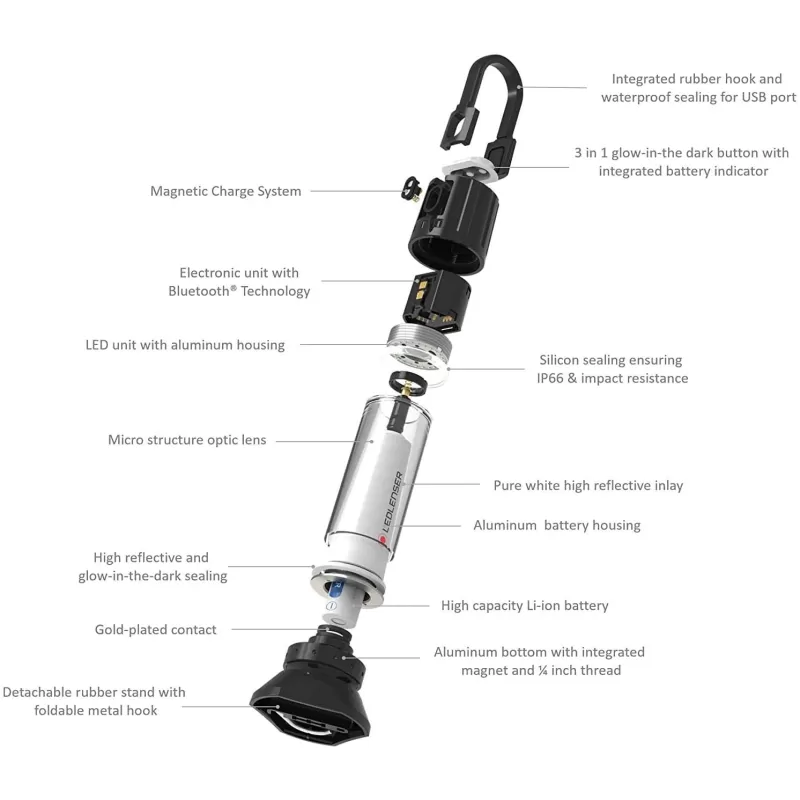 Integrated rubber hook and waterproof sealing for USB port

3 in 1 glow-in-the dark button with integrated battery indicator

Magnetic Charge System

Electronic unit with Bluetooth® Technology

LED unit with aluminum housing

Silicon sealing ensuring IP66 & impact resistance

Micro structure optic lens

LEDLENSER

Pure white high reflective inlay

Aluminum battery housing

High reflective and glow-in-the-dark sealing

High capacity Li-ion battery

Gold-plated contact

Aluminum bottom with integrated magnet and ¼ inch thread

Detachable rubber stand with foldable metal hook